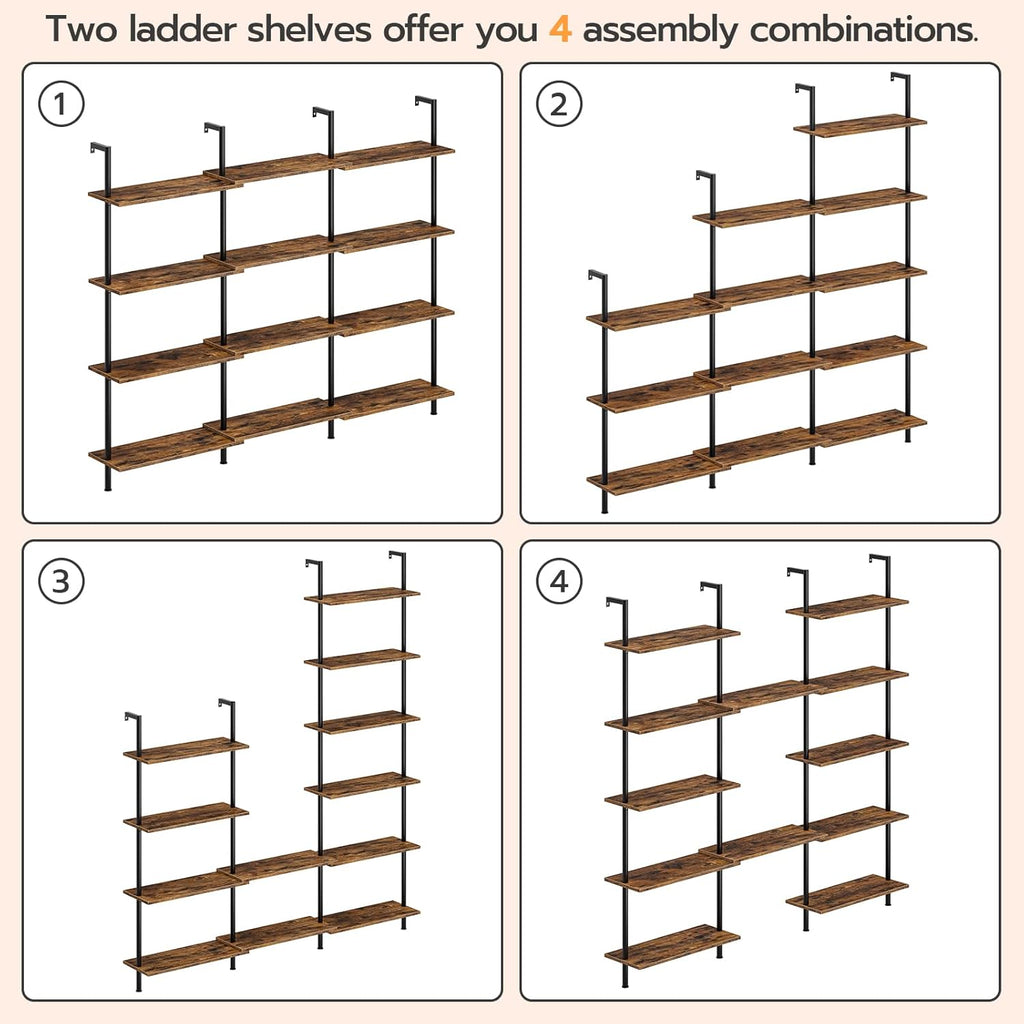 Two ladder shelves offer you 4 assembly combinations.

1

2

3

4