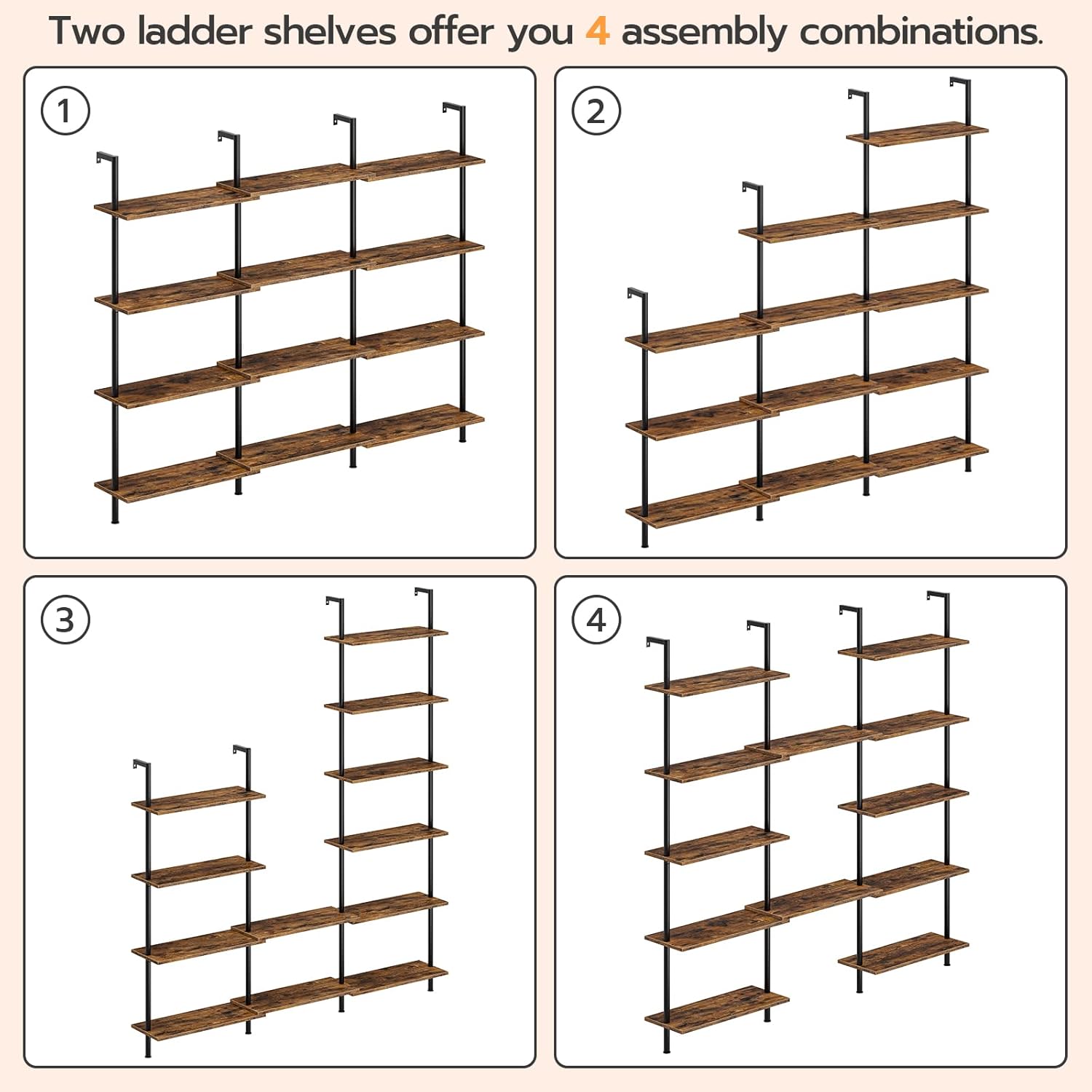 Two ladder shelves offer you 4 assembly combinations.

1

2

3

4